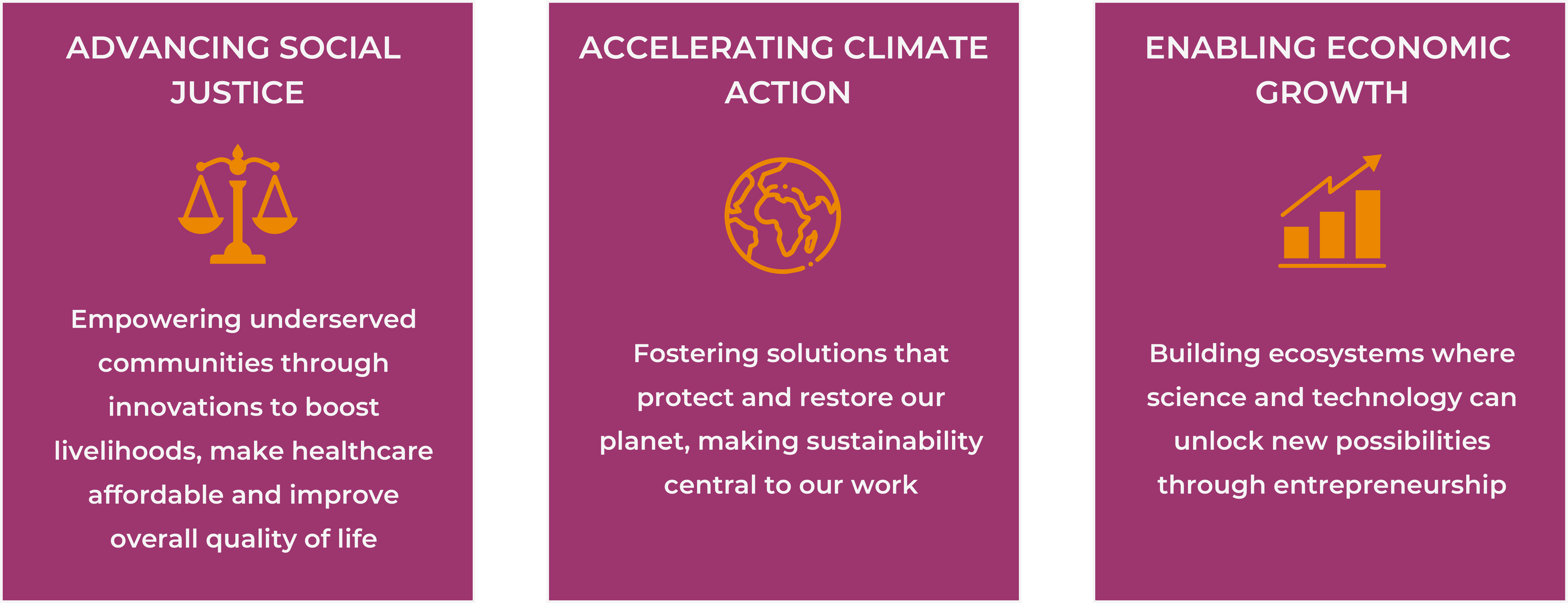 ADVANCING SOCIAL JUSTICE

Empowering underserved communities through innovations to boost livelihoods, make healthcare affordable and improve overall quality of life

ACCELERATING CLIMATE ACTION

Fostering solutions that protect and restore our planet, making sustainability central to our work

ENABLING ECONOMIC GROWTH

Building ecosystems where science and technology can unlock new possibilities through entrepreneurship